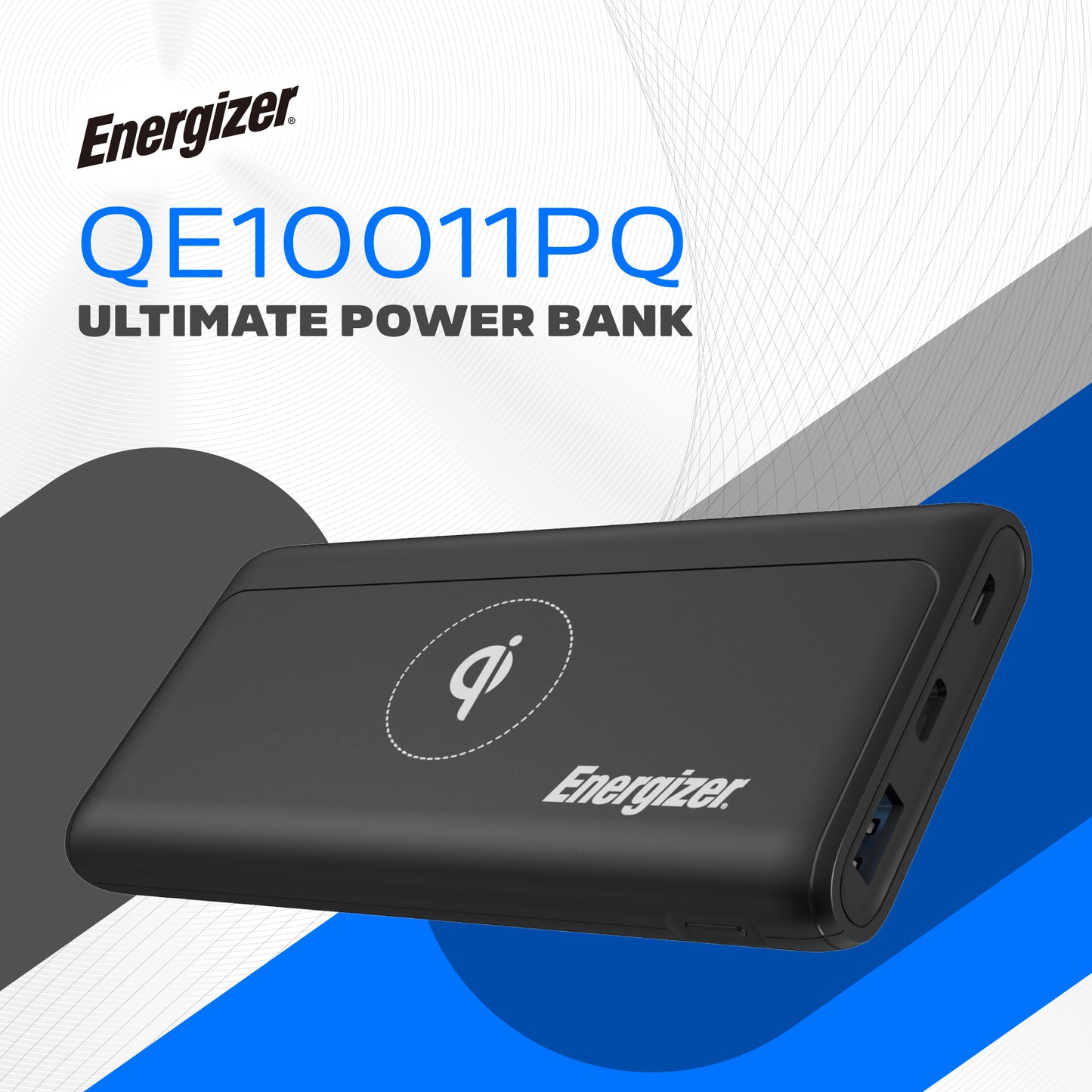 Energizer®

QE10011PQ
ULTIMATE POWER BANK

qi

Energizer®